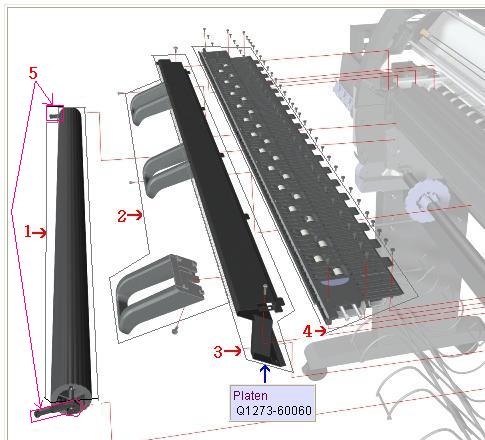 5

1

2

3

4

Platen
Q1273-60060